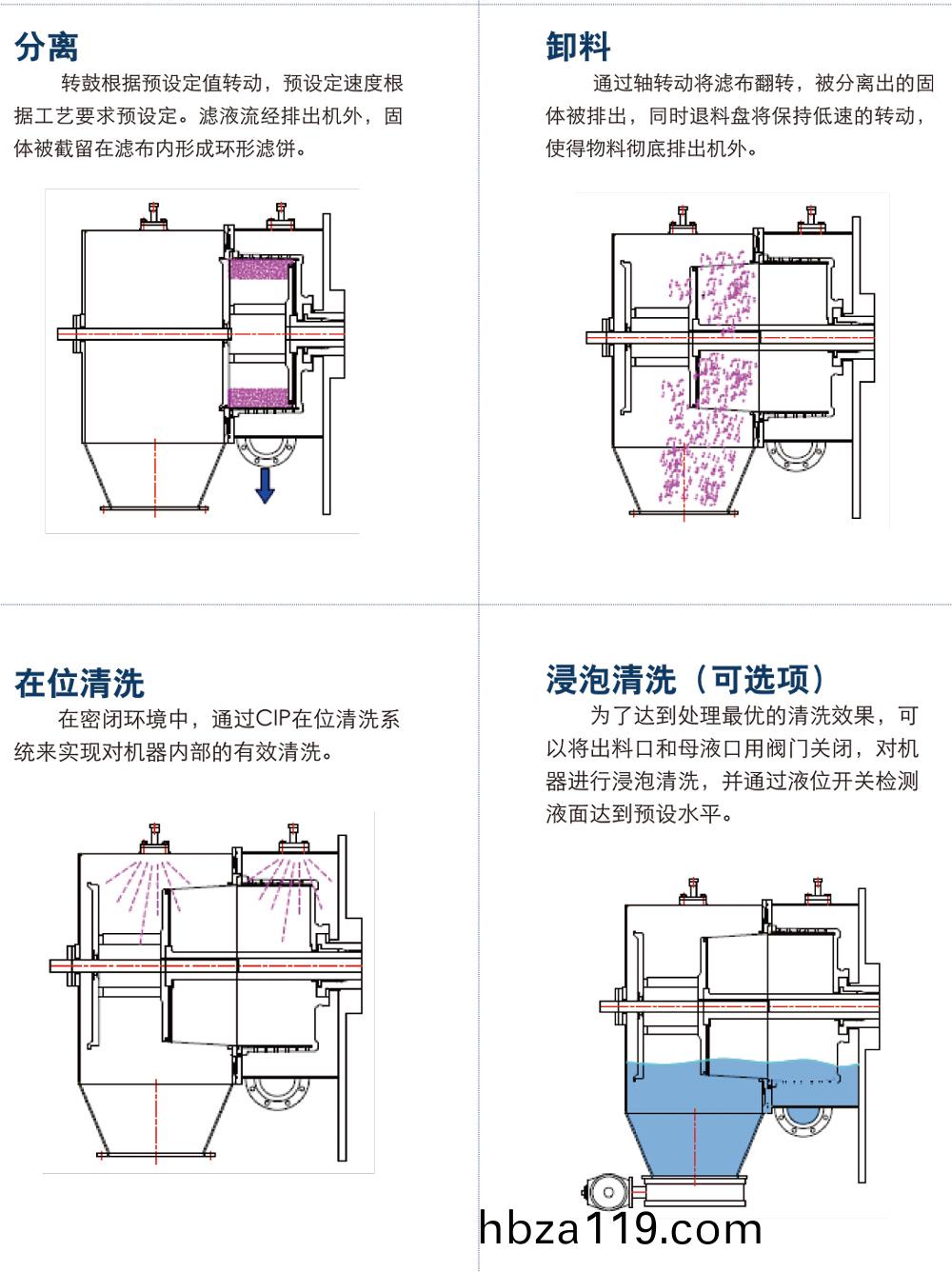 分离

转鼓根据预设定值转动，预设定速度根据工艺要求预设定。滤液流经排出机外，固体被截留在滤布内形成环形滤饼。

卸料

通过轴转动将滤布翻转，被分离出的固体被排出，同时退料盘将保持低速的转动，使得物料彻底排出机外。

在位清洗

在密闭环境中，通过CIP在位清洗系统来实现对机器内部的有效清洗。

浸泡清洗（可选项）

为了达到处理最优的清洗效果，可以将出料口和母液口用阀门关闭，对机器进行浸泡清洗，并通过液位开关检测液面达到预设水平。

hbza119.com